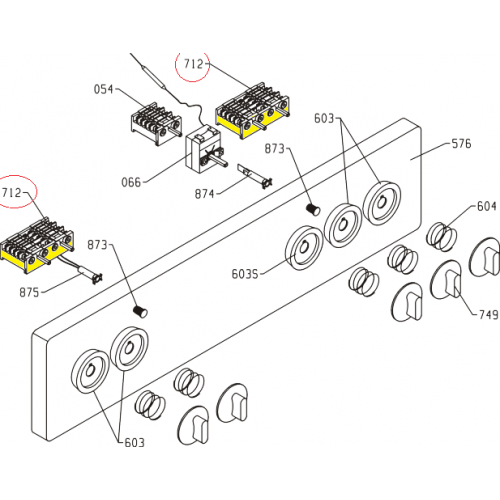 712
054
603
873
576
066
874
712
604
873
603S
875
749
603